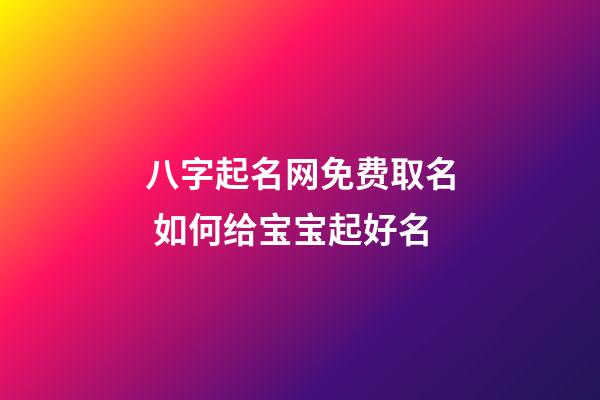 八字起名网免费取名
如何给宝宝起好名